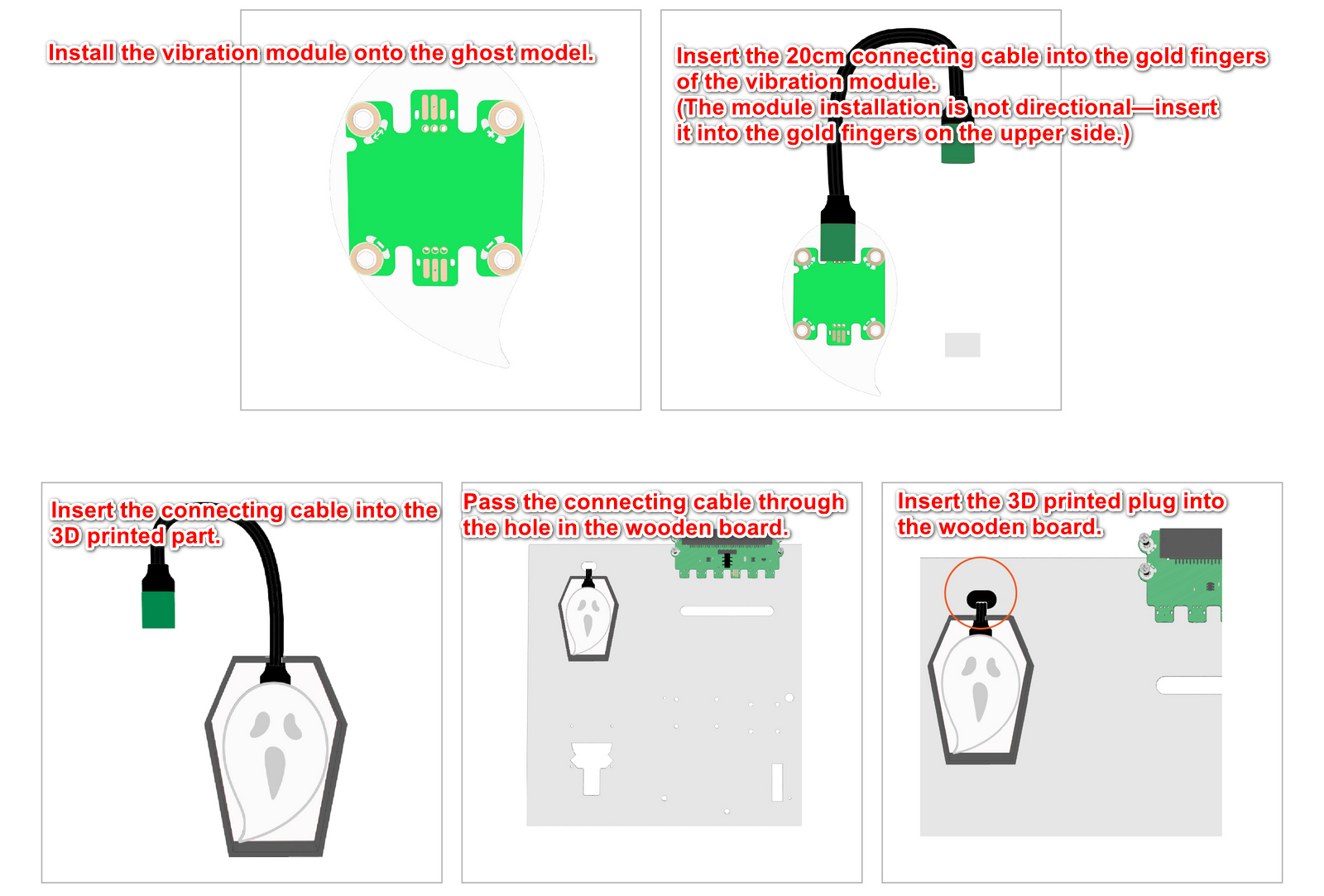 Install the vibration module onto the ghost model.

Insert the 20cm connecting cable into the gold fingers of the vibration module.
(The module installation is not directional—insert it into the gold fingers on the upper side.)

Insert the connecting cable into the 3D printed part.

Pass the connecting cable through the hole in the wooden board.

Insert the 3D printed plug into the wooden board.