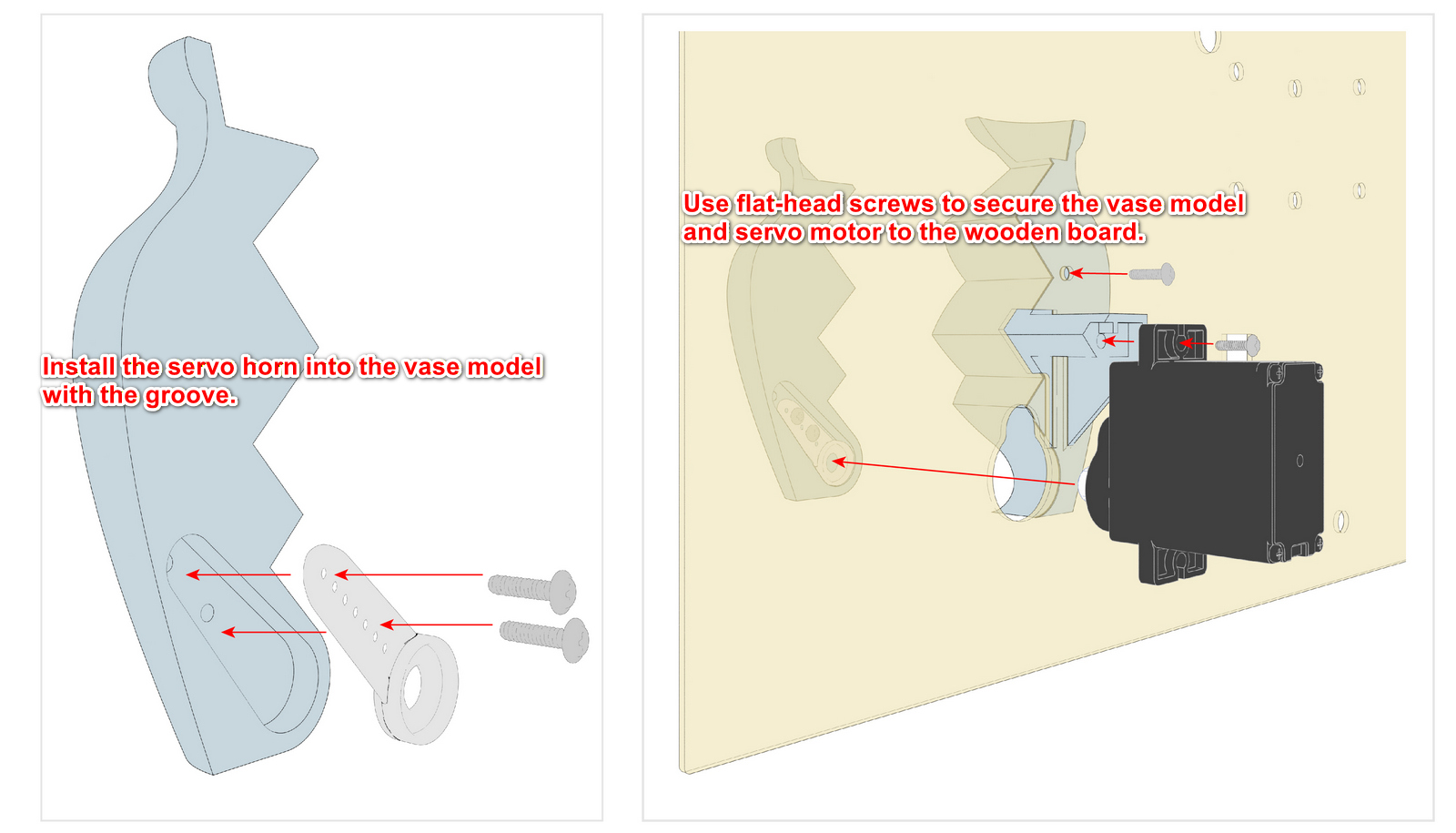 Install the servo horn into the vase model with the groove.

Use flat-head screws to secure the vase model and servo motor to the wooden board.